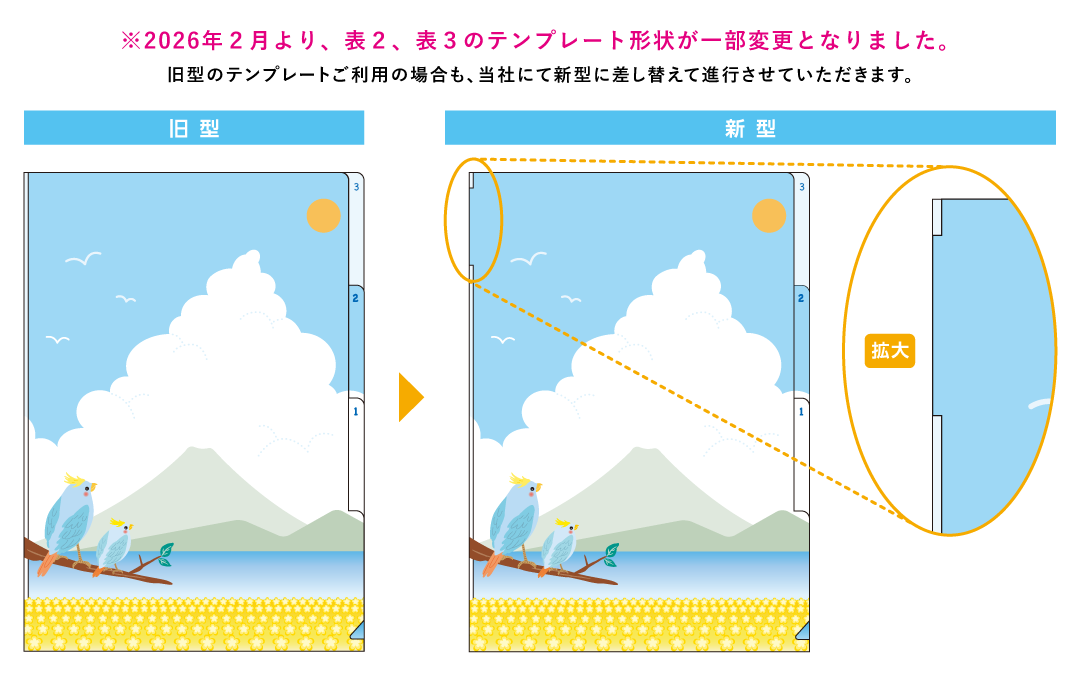 ※2026年２月より、表２、表３のテンプレート形状が一部変更となりました。
旧型のテンプレートご利用の場合も、当社にて新型に差し替えて進行させていただきます。

旧型

3
2
1

新型

3
2
1

拡大